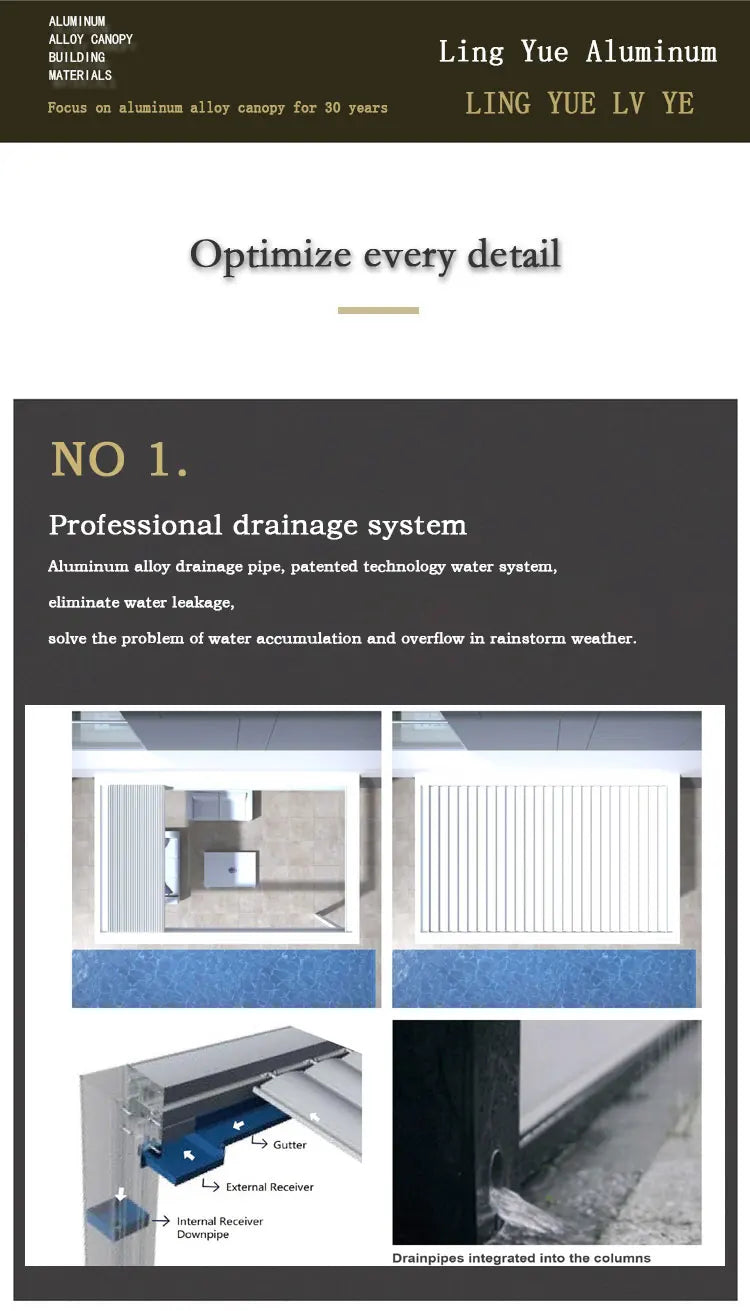 ALUMINUM
ALLOY CANOPY
BUILDING
MATERIALS

Focus on aluminum alloy canopy for 30 years

Ling Yue Aluminum

LING YUE LV YE

Optimize every detail

NO 1.

Professional drainage system

Aluminum alloy drainage pipe, patented technology water system,

eliminate water leakage,

solve the problem of water accumulation and overflow in rainstorm weather.

Gutter

External Receiver

Internal Receiver
Downpipe

Drainpipes integrated into the columns