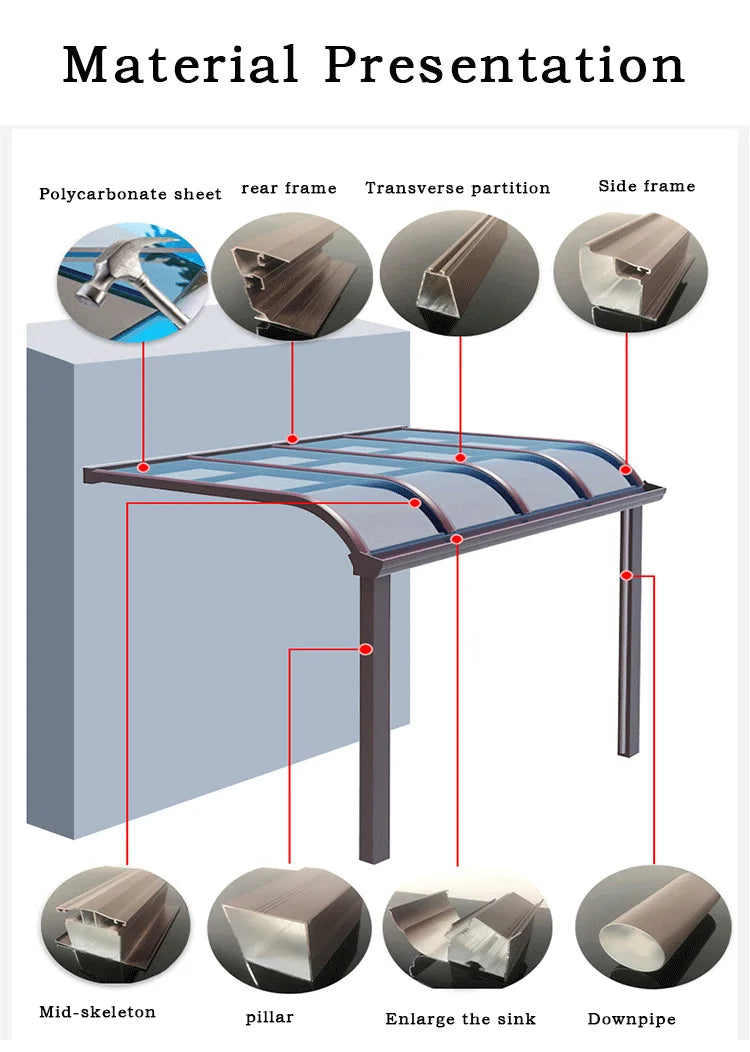 Material Presentation

Polycarbonate sheet

rear frame

Transverse partition

Side frame

Mid-skeleton

pillar

Enlarge the sink

Downpipe